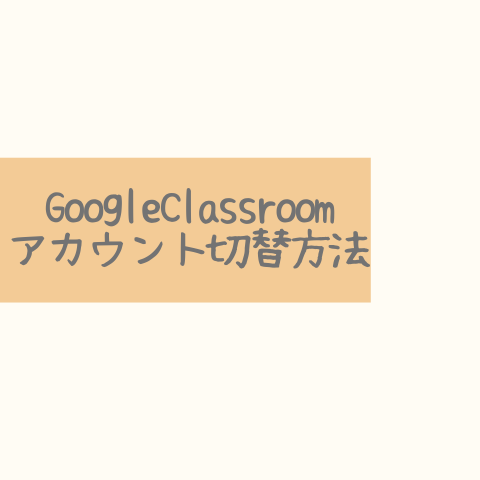 GoogleClassroom
アカウント切替方法